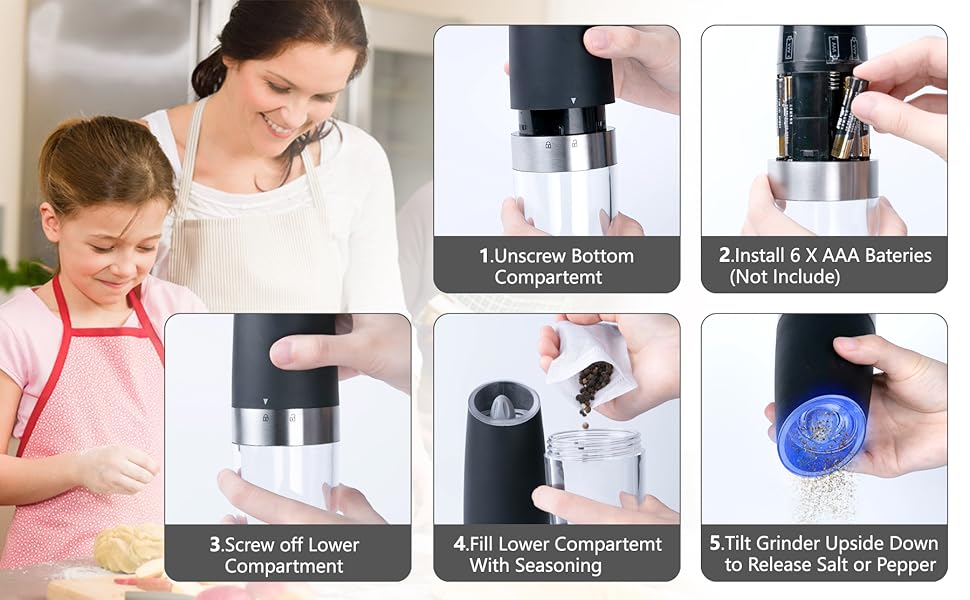 1.Unscrew Bottom Compartemt

2.Install 6 X AAA Bateries (Not Include)

3.Screw off Lower Compartment

4.Fill Lower Compartemt With Seasoning

5.Tilt Grinder Upside Down to Release Salt or Pepper